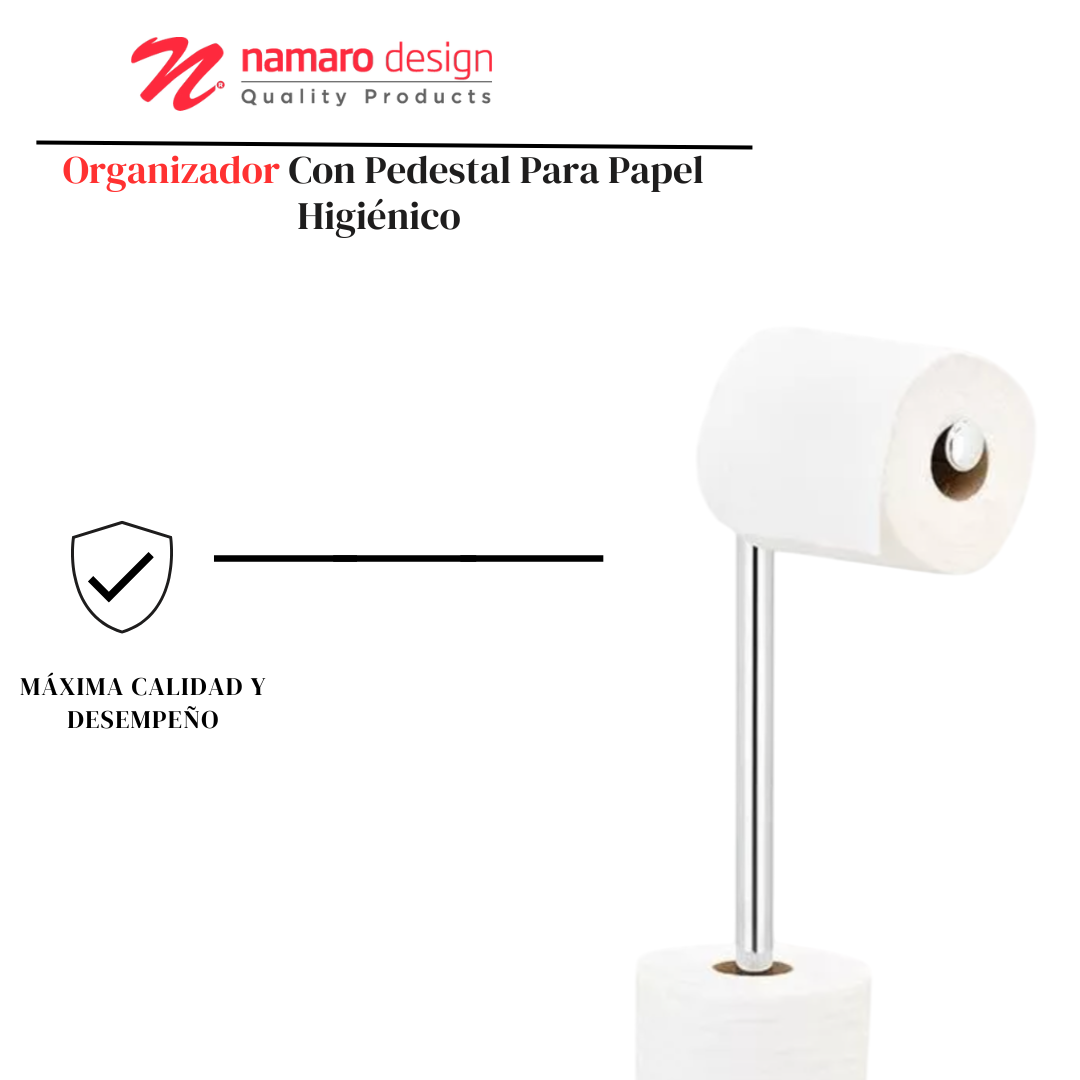 namaro design
Quality Products

Organizador Con Pedestal Para Papel Higiénico

MÁXIMA CALIDAD Y DESEMPEÑO